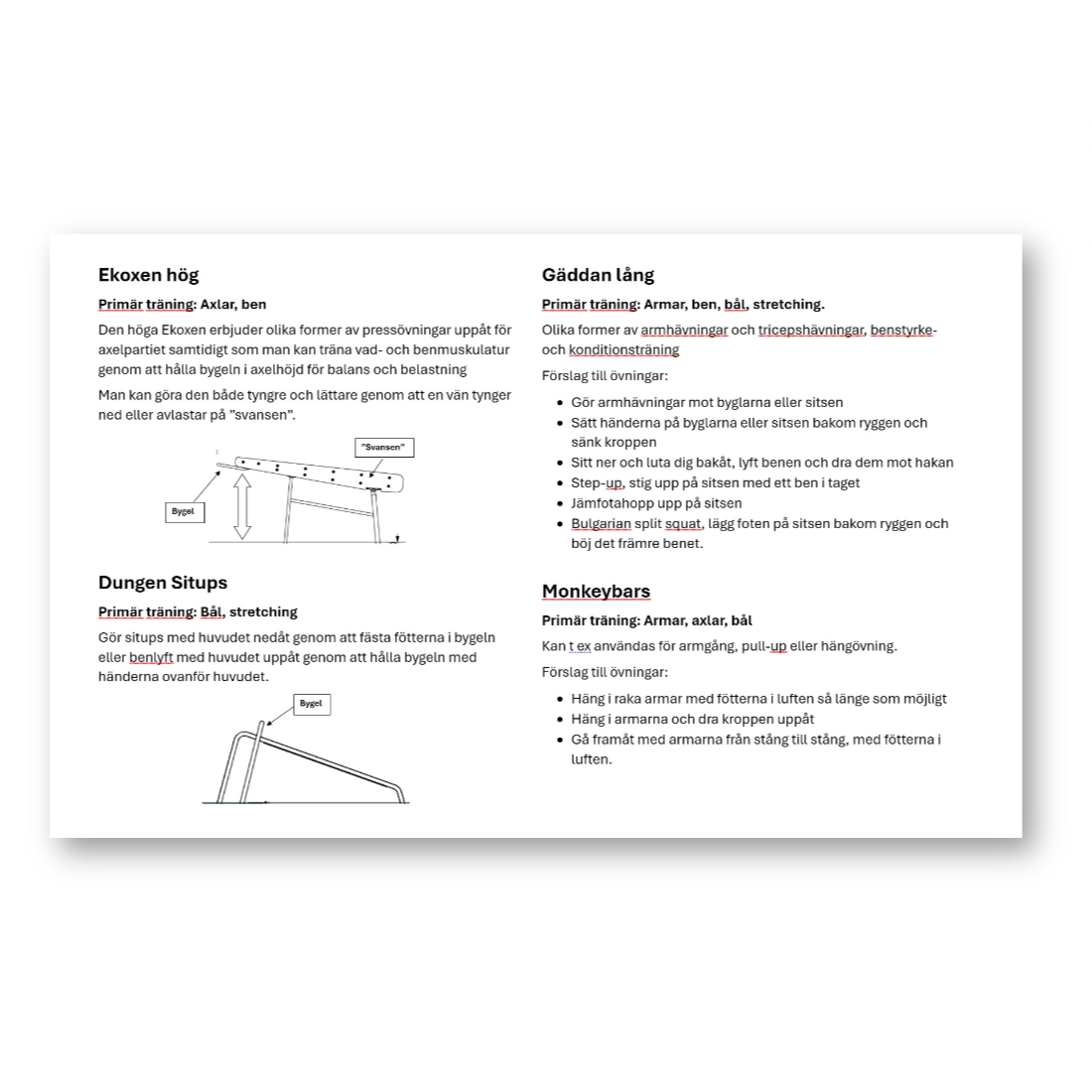 Ekoxen hög

Primär träning: Axlar, ben

Den höga Ekoxen erbjuder olika former av pressövningar uppåt för axelpartiet samtidigt som man kan träna vad- och benmuskulatur genom att hålla bygeln i axelhöjd för balans och belastning

Man kan göra den både tyngre och lättare genom att en vän tynger ned eller avlastar på "svansen".

"Svansen"

Bygel

Dungen Situps

Primär träning: Bål, stretching

Gör situps med huvudet nedåt genom att fästa fötterna i bygeln eller benlyft med huvudet uppåt genom att hålla bygeln med händerna ovanför huvudet.

Bygel

Gäddan lång

Primär träning: Armar, ben, bål, stretching.

Olika former av armhävningar och tricepshävningar, benstyrke- och konditionsträning

Förslag till övningar:

- Gör armhävningar mot byglarna eller sitsen
- Sätt händerna på byglarna eller sitsen bakom ryggen och sänk kroppen
- Sitt ner och luta dig bakåt, lyft benen och dra dem mot hakan
- Step-up, stig upp på sitsen med ett ben i taget
- Jämfotahopp upp på sitsen
- Bulgarian split squat, lägg foten på sitsen bakom ryggen och böj det främre benet.

Monkeybars

Primär träning: Armar, axlar, bål

Kan t ex användas för armgång, pull-up eller hängövning.

Förslag till övningar:

- Häng i raka armar med fötterna i luften så länge som möjligt
- Häng i armarna och dra kroppen uppåt
- Gå framåt med armarna från stång till stång, med fötterna i luften.